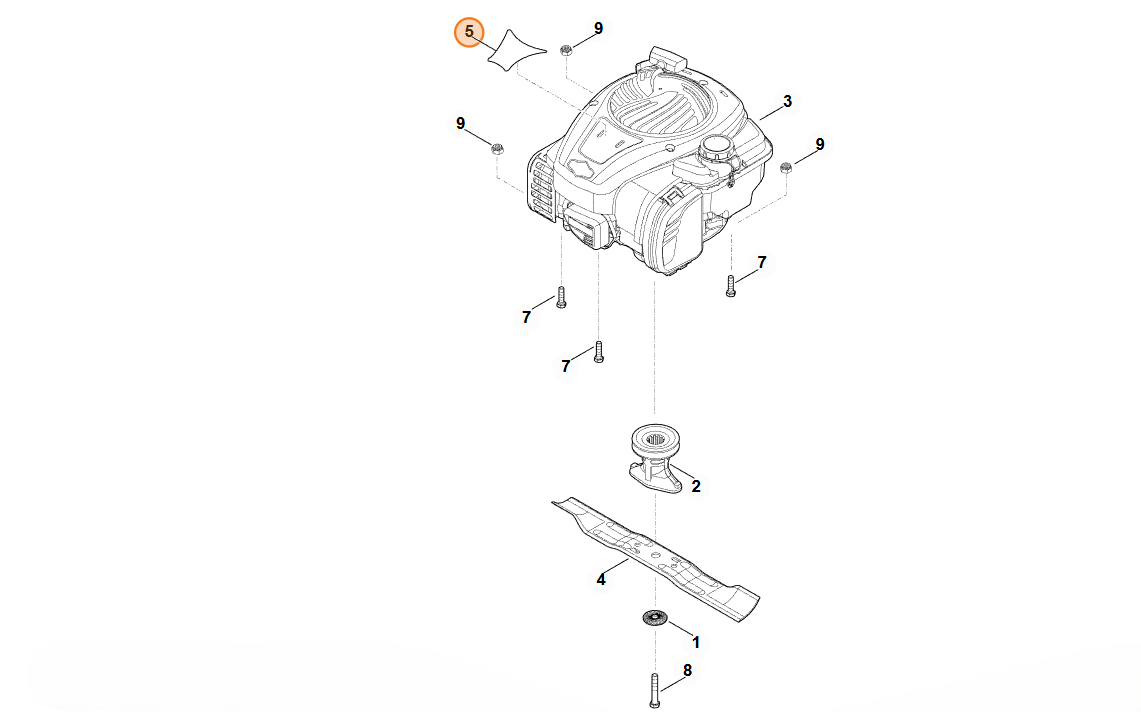 5
9
3
9
9
7
7
7
2
4
1
8